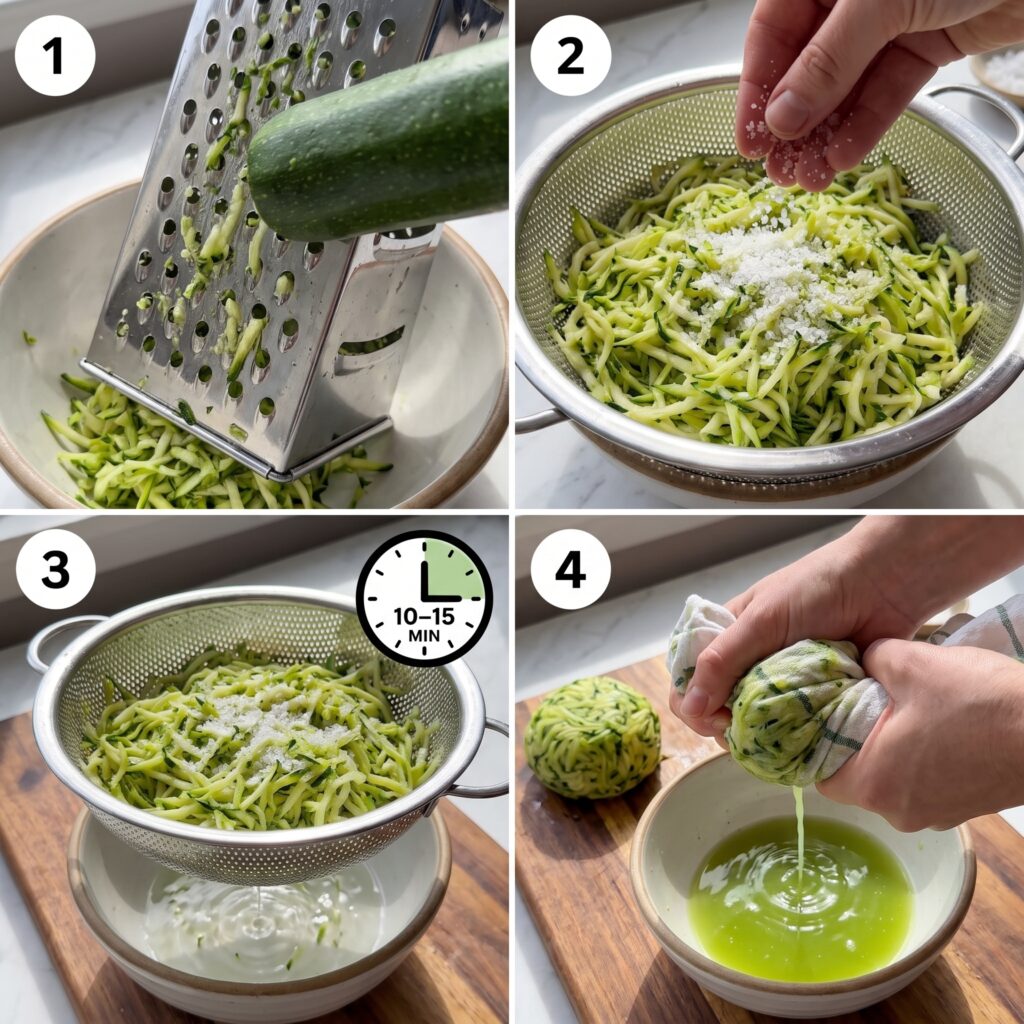 1

2

3

10–15 MIN

4